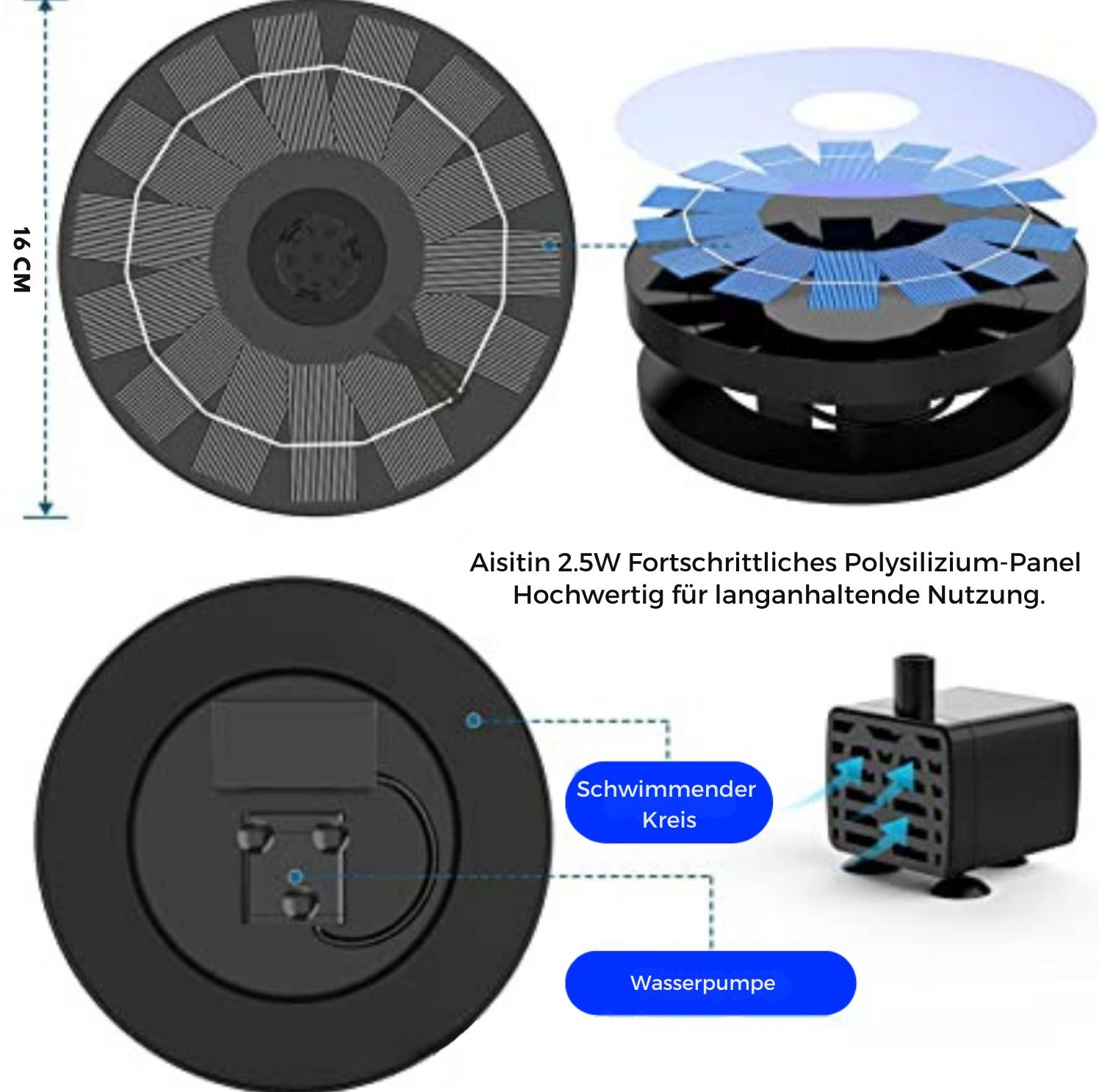 16 CM

Aisitin 2.5W Fortschrittliches Polysilizium-Panel
Hochwertig für langanhaltende Nutzung.

Schwimmender Kreis

Wasserpumpe